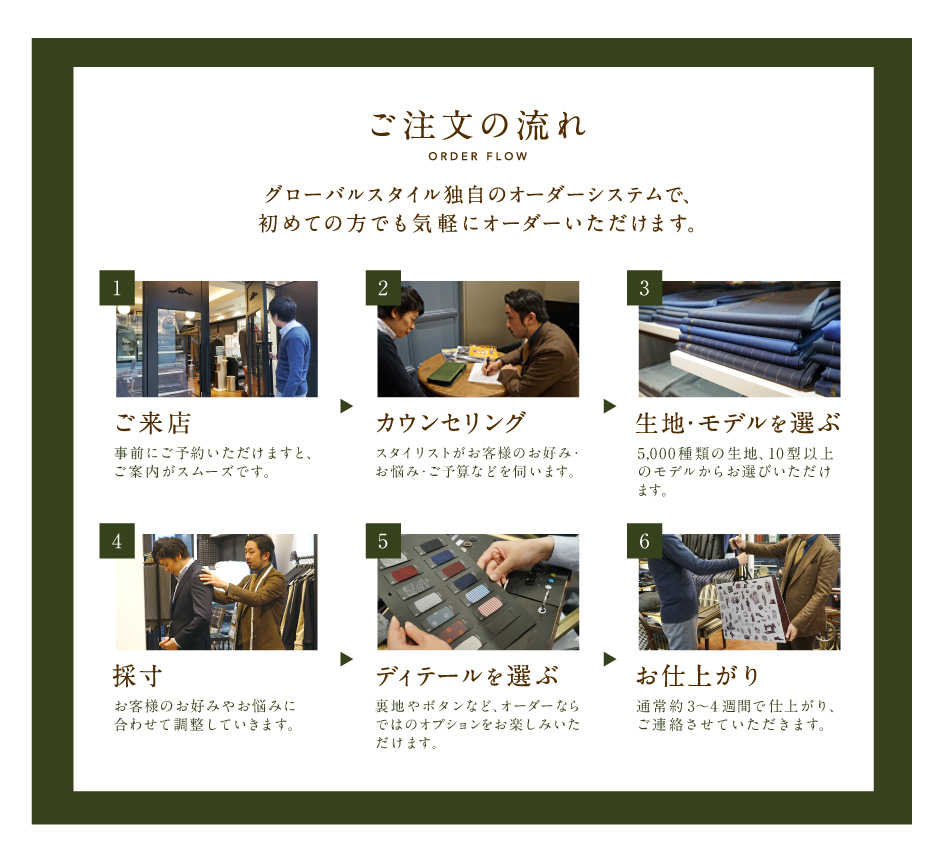 ご注文の流れ
ORDER FLOW

グローバルスタイル独自のオーダーシステムで、初めての方でも気軽にオーダーいただけます。

1
ご来店
事前にご予約いただけますと、ご案内がスムーズです。

2
カウンセリング
スタイリストがお客様のお好み・お悩み・ご予算などを伺います。

3
生地・モデルを選ぶ
5,000種類の生地、10型以上のモデルからお選びいただけます。

4
採寸
お客様のお好みやお悩みに合わせて調整していきます。

5
ディテールを選ぶ
裏地やボタンなど、オーダーならではのオプションをお楽しみいただけます。

6
お仕上がり
通常約3〜4週間で仕上がり、ご連絡させていただきます。